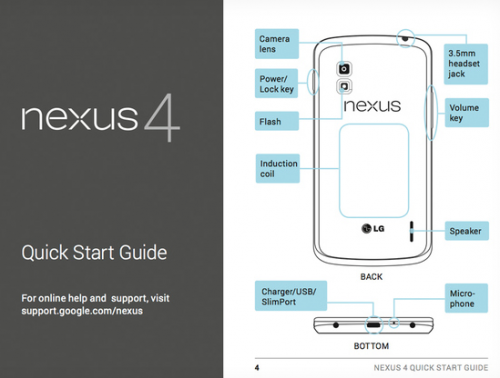 nexus 4

Quick Start Guide

For online help and support, visit support.google.com/nexus

Camera lens

Power/ Lock key

Flash

Induction coil

3.5mm headset jack

Volume key

Speaker

nexus

LG

BACK

Charger/USB/ SlimPort

Micro-phone

BOTTOM

4

NEXUS 4 QUICK START GUIDE