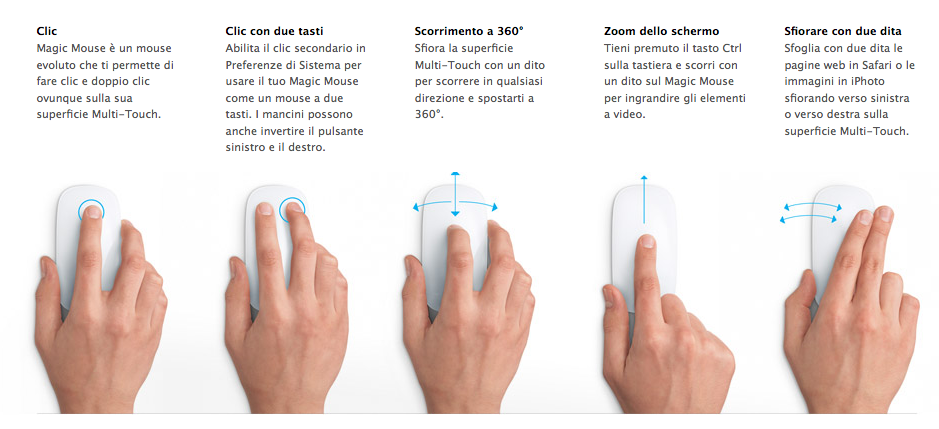 **Clic**
Magic Mouse è un mouse evoluto che ti permette di fare clic e doppio clic ovunque sulla sua superficie Multi-Touch.

**Clic con due tasti**
Abilita il clic secondario in Preferenze di Sistema per usare il tuo Magic Mouse come un mouse a due tasti. I mancini possono anche invertire il pulsante sinistro e il destro.

**Scorrimento a 360°**
Sfiora la superficie Multi-Touch con un dito per scorrere in qualsiasi direzione e spostarti a 360°.

**Zoom dello schermo**
Tieni premuto il tasto Ctrl sulla tastiera e scorri con un dito sul Magic Mouse per ingrandire gli elementi a video.

**Sfiorare con due dita**
Sfoglia con due dita le pagine web in Safari o le immagini in iPhoto sfiorando verso sinistra o verso destra sulla superficie Multi-Touch.