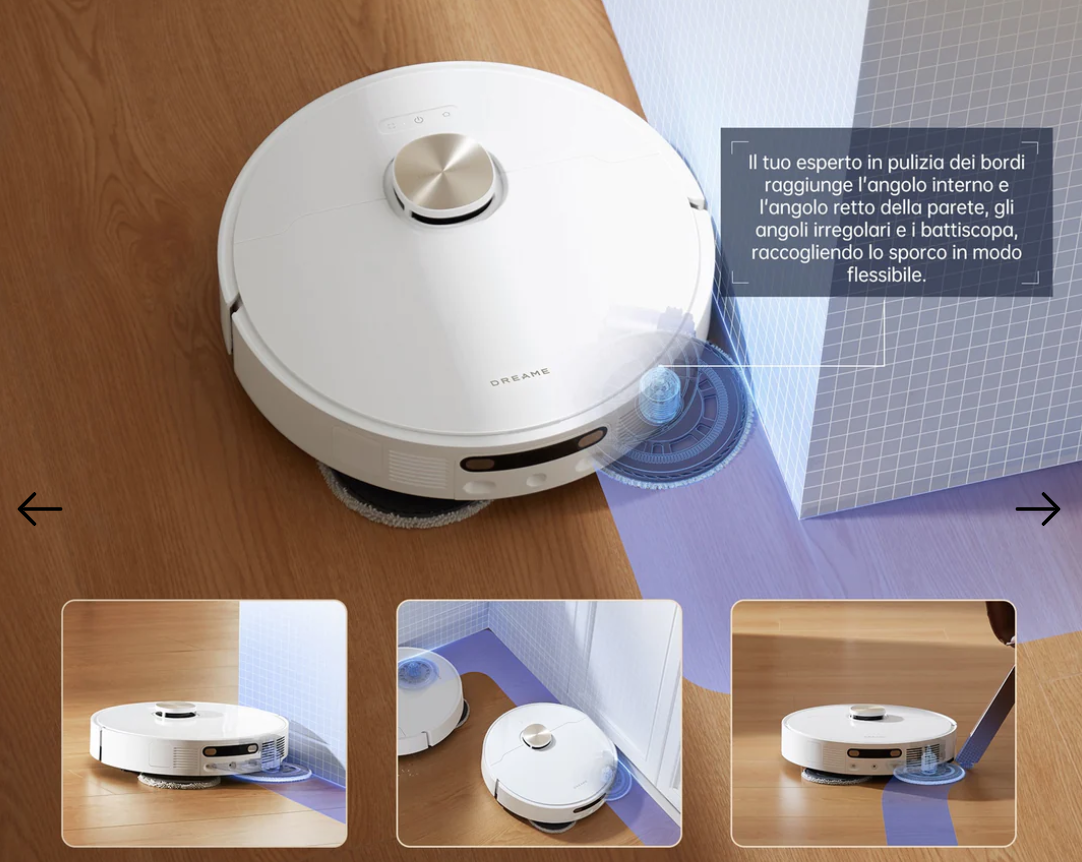 Il tuo esperto in pulizia dei bordi raggiunge l'angolo interno e l'angolo retto della parete, gli angoli irregolari e i battiscopa, raccogliendo lo sporco in modo flessibile.

DREAME

←

→